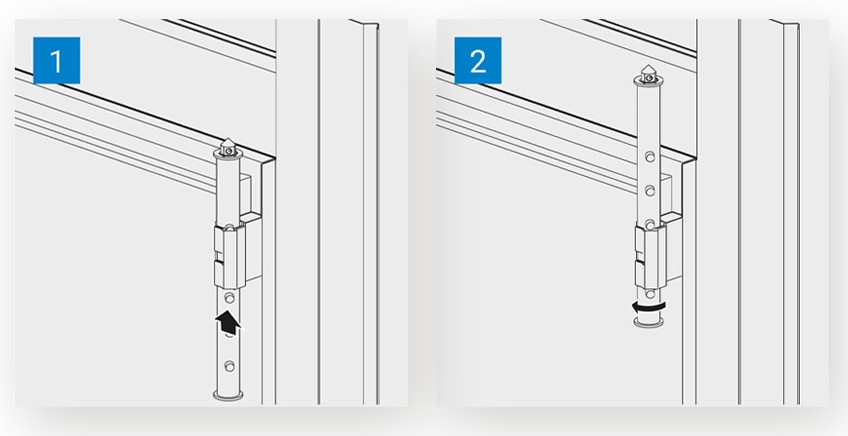 1

2